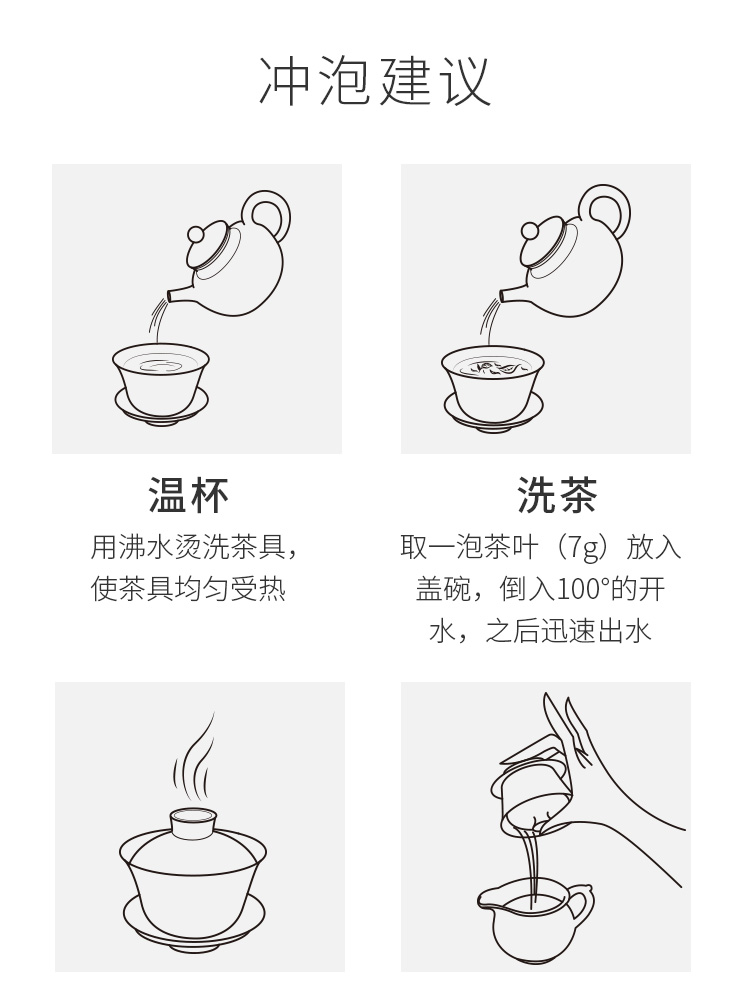 冲泡建议

温杯

用沸水烫洗茶具，使茶具均匀受热

洗茶

取一泡茶叶（7g）放入盖碗，倒入100°的开水，之后迅速出水